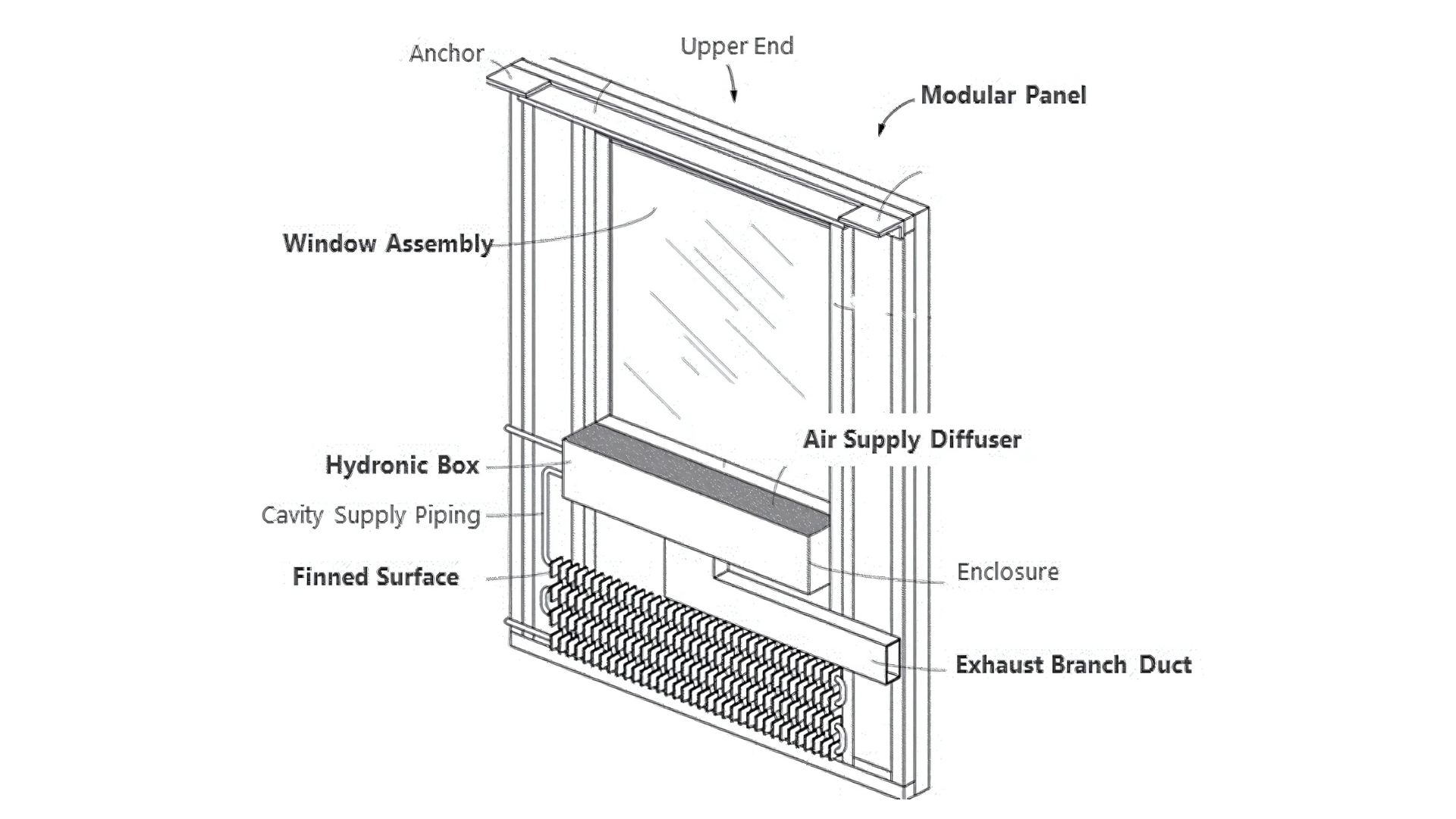 Anchor

Upper End

Modular Panel

Window Assembly

Air Supply Diffuser

Hydronic Box

Cavity Supply Piping

Finned Surface

Enclosure

Exhaust Branch Duct